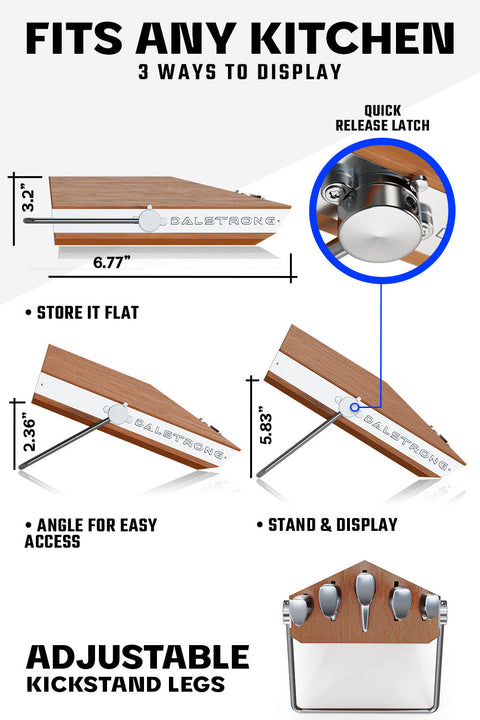 FITS ANY KITCHEN
3 WAYS TO DISPLAY

QUICK RELEASE LATCH

3.2"
DALSTRONG
6.77"

• STORE IT FLAT

2.36"
DALSTRONG

5.83"
DALSTRONG

• ANGLE FOR EASY ACCESS

• STAND & DISPLAY

ADJUSTABLE
KICKSTAND LEGS